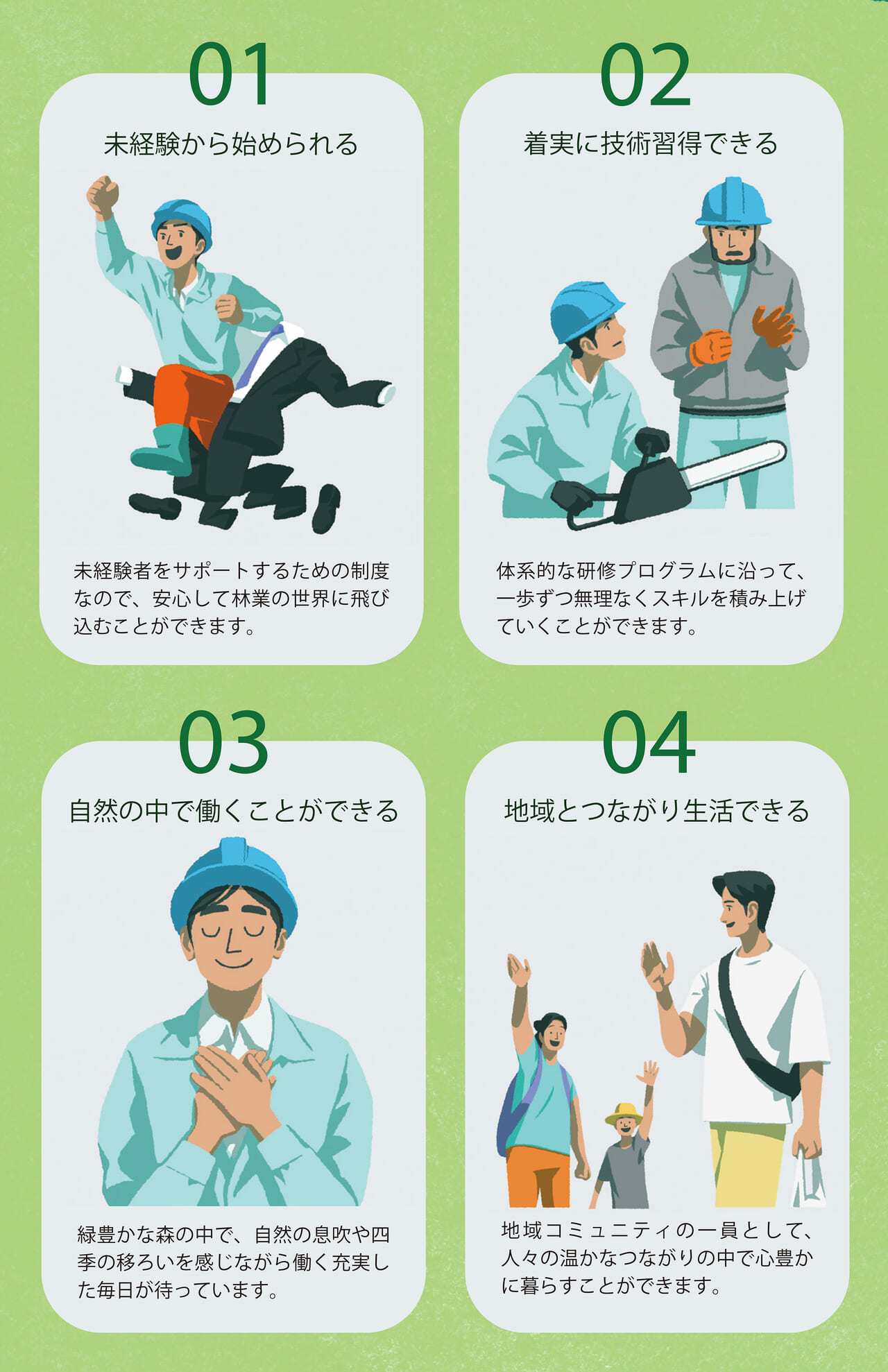 01
未経験から始められる

未経験者をサポートするための制度なので、安心して林業の世界に飛び込むことができます。

02
着実に技術習得できる

体系的な研修プログラムに沿って、一歩ずつ無理なくスキルを積み上げていくことができます。

03
自然の中で働くことができる

緑豊かな森の中で、自然の息吹や四季の移ろいを感じながら働く充実した毎日が待っています。

04
地域とつながり生活できる

地域コミュニティの一員として、人々の温かなつながりの中で心豊かに暮らすことができます。